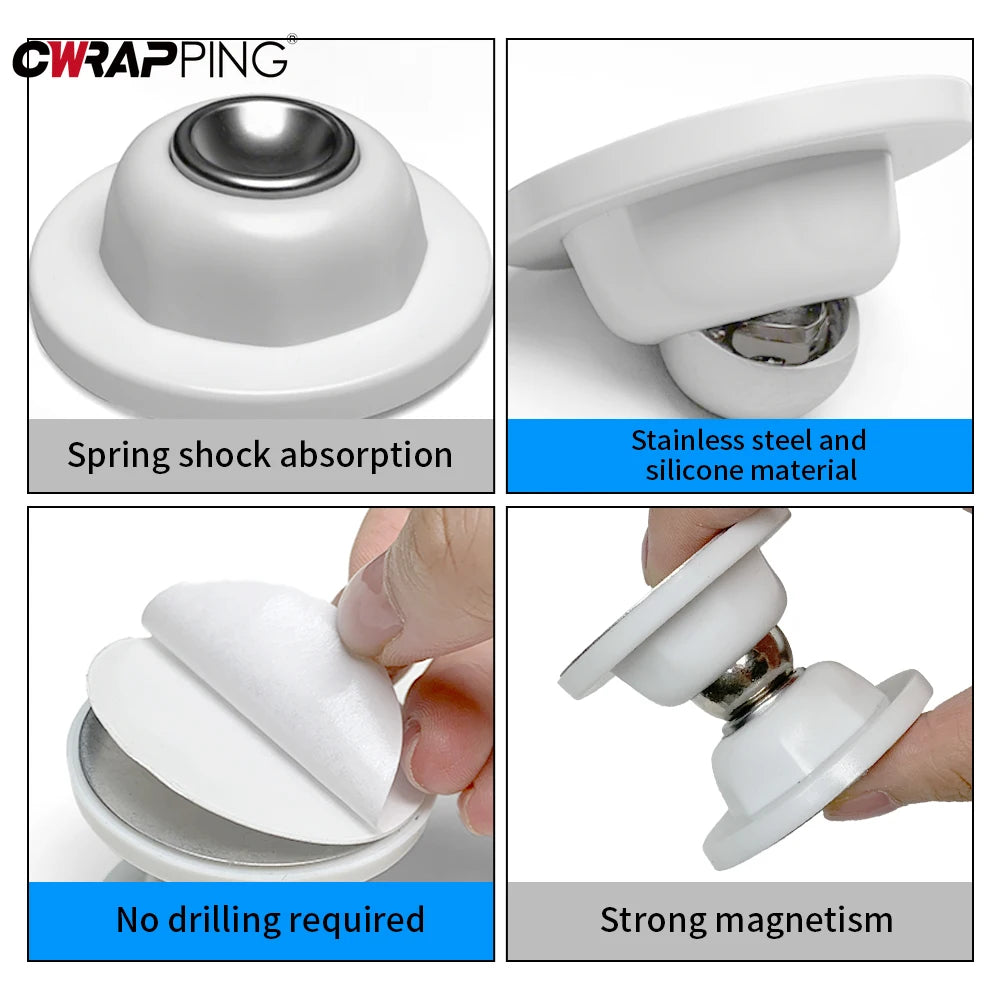 CWRAPPING®

Spring shock absorption

Stainless steel and silicone material

No drilling required

Strong magnetism